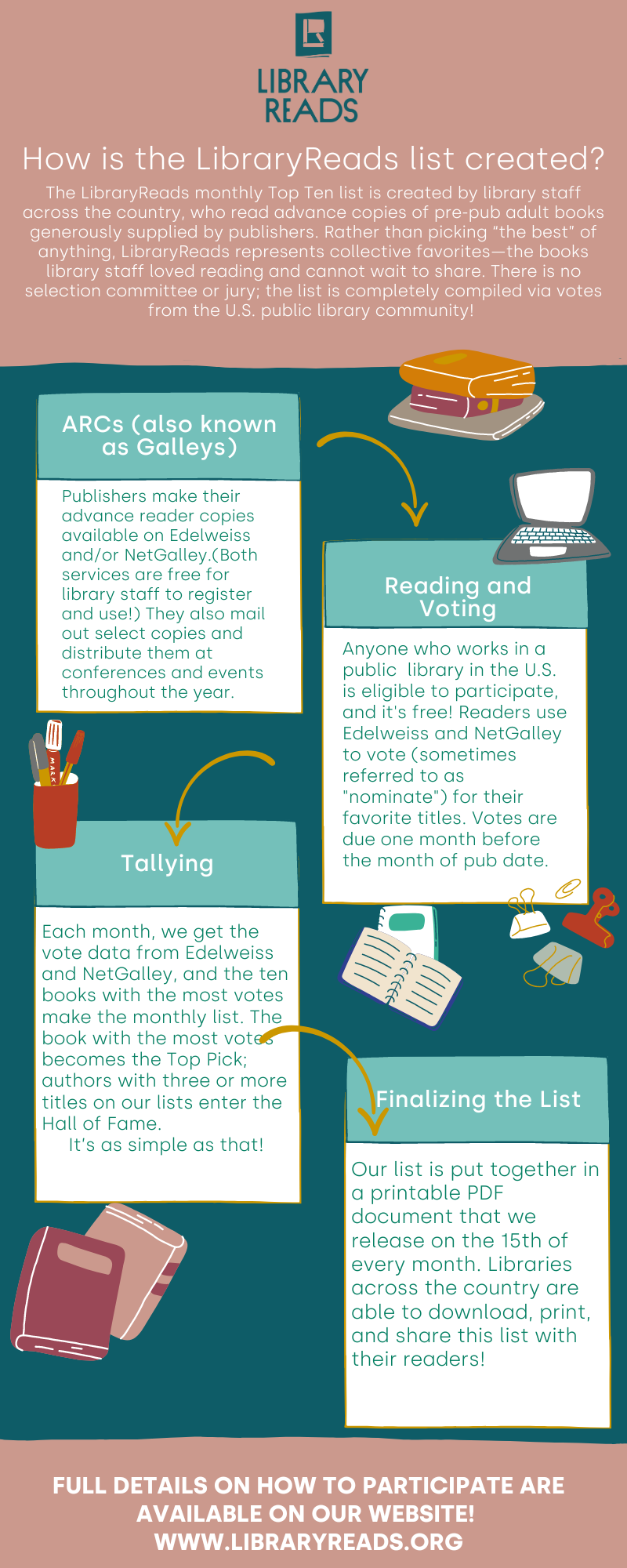 LIBRARY READS

How is the LibraryReads list created?

The LibraryReads monthly Top Ten list is created by library staff across the country, who read advance copies of pre-pub adult books generously supplied by publishers. Rather than picking "the best" of anything, LibraryReads represents collective favorites—the books library staff loved reading and cannot wait to share. There is no selection committee or jury; the list is completely compiled via votes from the U.S. public library community!

ARCs (also known as Galleys)

Publishers make their advance reader copies available on Edelweiss and/or NetGalley.(Both services are free for library staff to register and use!) They also mail out select copies and distribute them at conferences and events throughout the year.

Reading and Voting

Anyone who works in a public library in the U.S. is eligible to participate, and it's free! Readers use Edelweiss and NetGalley to vote (sometimes referred to as "nominate") for their favorite titles. Votes are due one month before the month of pub date.

MARK

Tallying

Each month, we get the vote data from Edelweiss and NetGalley, and the ten books with the most votes make the monthly list. The book with the most votes becomes the Top Pick; authors with three or more titles on our lists enter the Hall of Fame.
It's as simple as that!

Finalizing the List

Our list is put together in a printable PDF document that we release on the 15th of every month. Libraries across the country are able to download, print, and share this list with their readers!

FULL DETAILS ON HOW TO PARTICIPATE ARE AVAILABLE ON OUR WEBSITE!
WWW.LIBRARYREADS.ORG